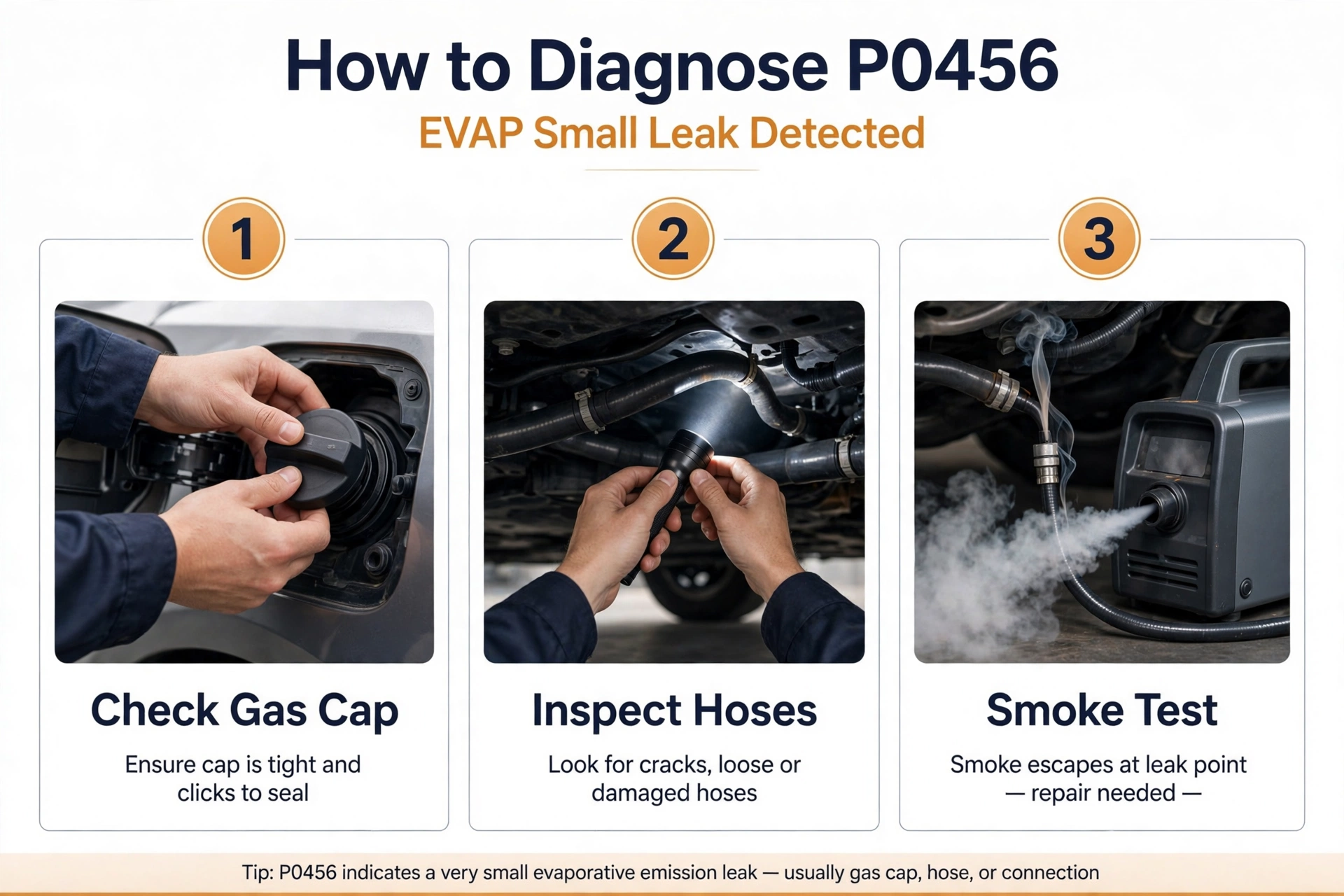 How to Diagnose P0456

EVAP Small Leak Detected

1

Check Gas Cap

Ensure cap is tight and clicks to seal

2

Inspect Hoses

Look for cracks, loose or damaged hoses

3

Smoke Test

Smoke escapes at leak point — repair needed —

Tip: P0456 indicates a very small evaporative emission leak — usually gas cap, hose, or connection